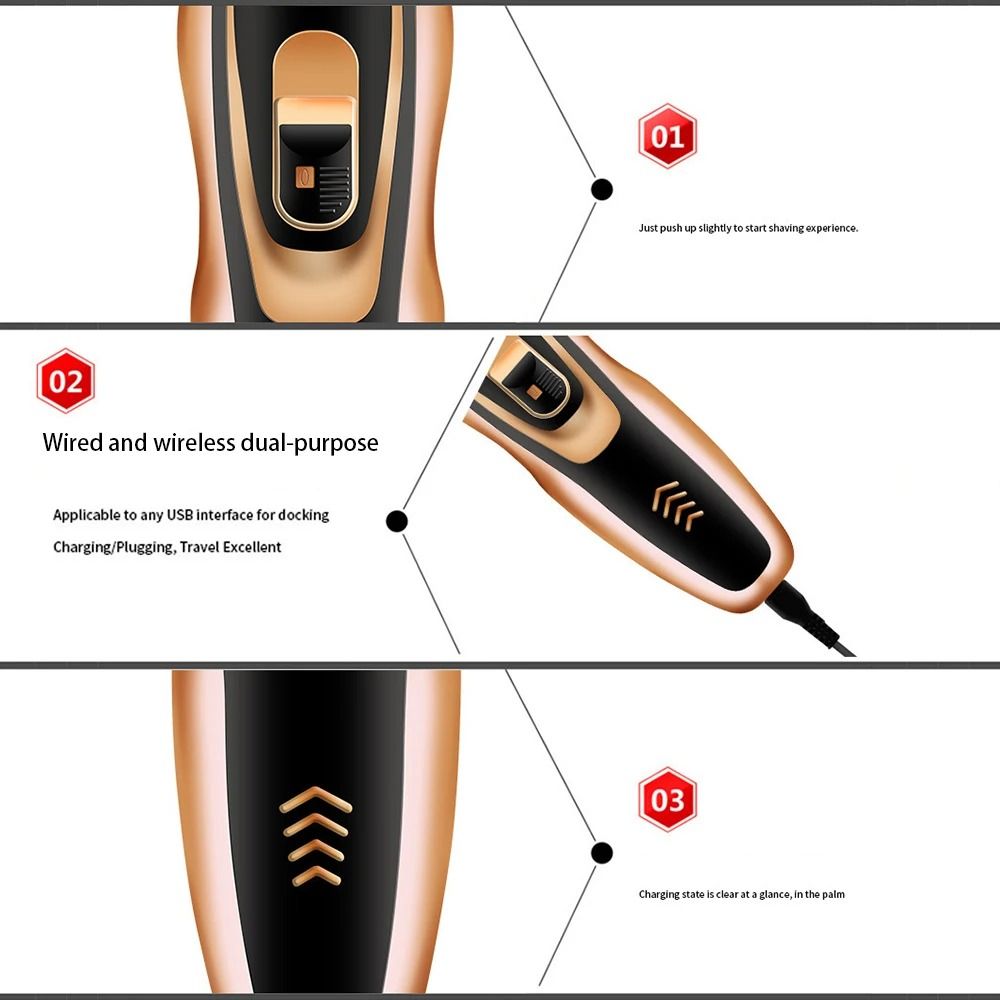 01

Just push up slightly to start shaving experience.

02

Wired and wireless dual-purpose

Applicable to any USB interface for docking

Charging/Plugging, Travel Excellent

03

Charging state is clear at a glance, in the palm