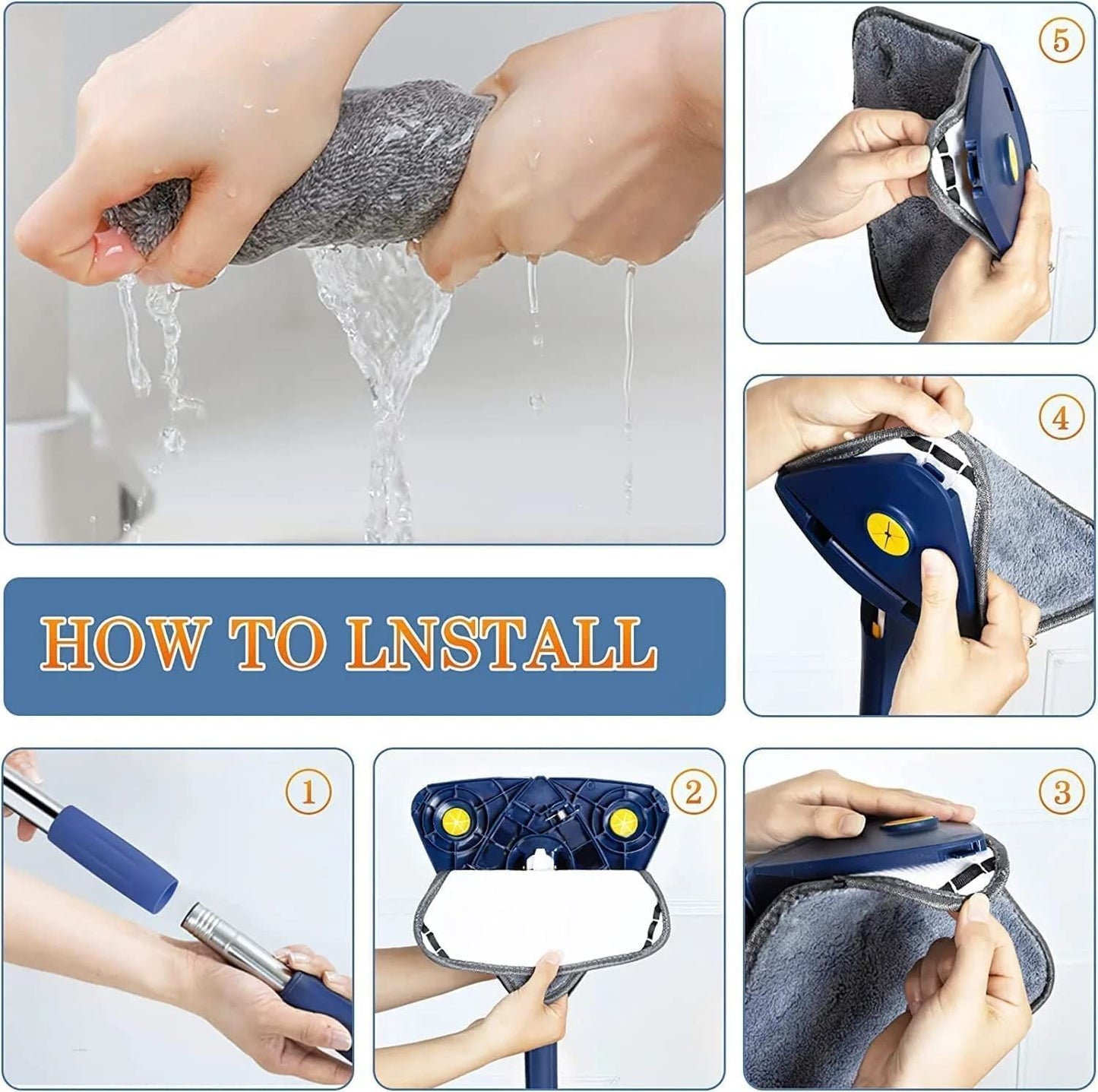 ⑤

④

HOW TO LNSTALL

①

②

③