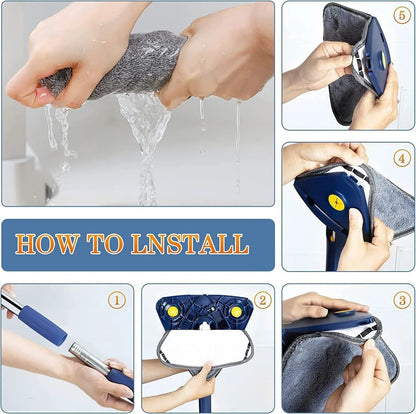 5

4

HOW TO LNSTALL

1

2

3