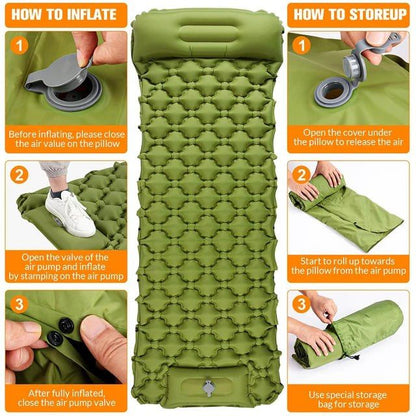 HOW TO INFLATE

1

Before inflating, please close the air value on the pillow

2

Open the valve of the air pump and inflate by stamping on the air pump

3

After fully inflated, close the air pump valve

HOW TO STOREUP

1

Open the cover under the pillow to release the air

2

Start to roll up towards the pillow from the air pump

3

Use special storage bag for storage