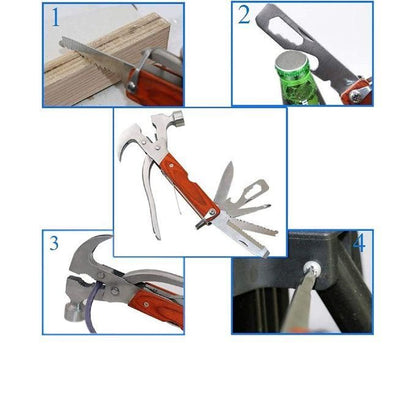 1

2

3

4