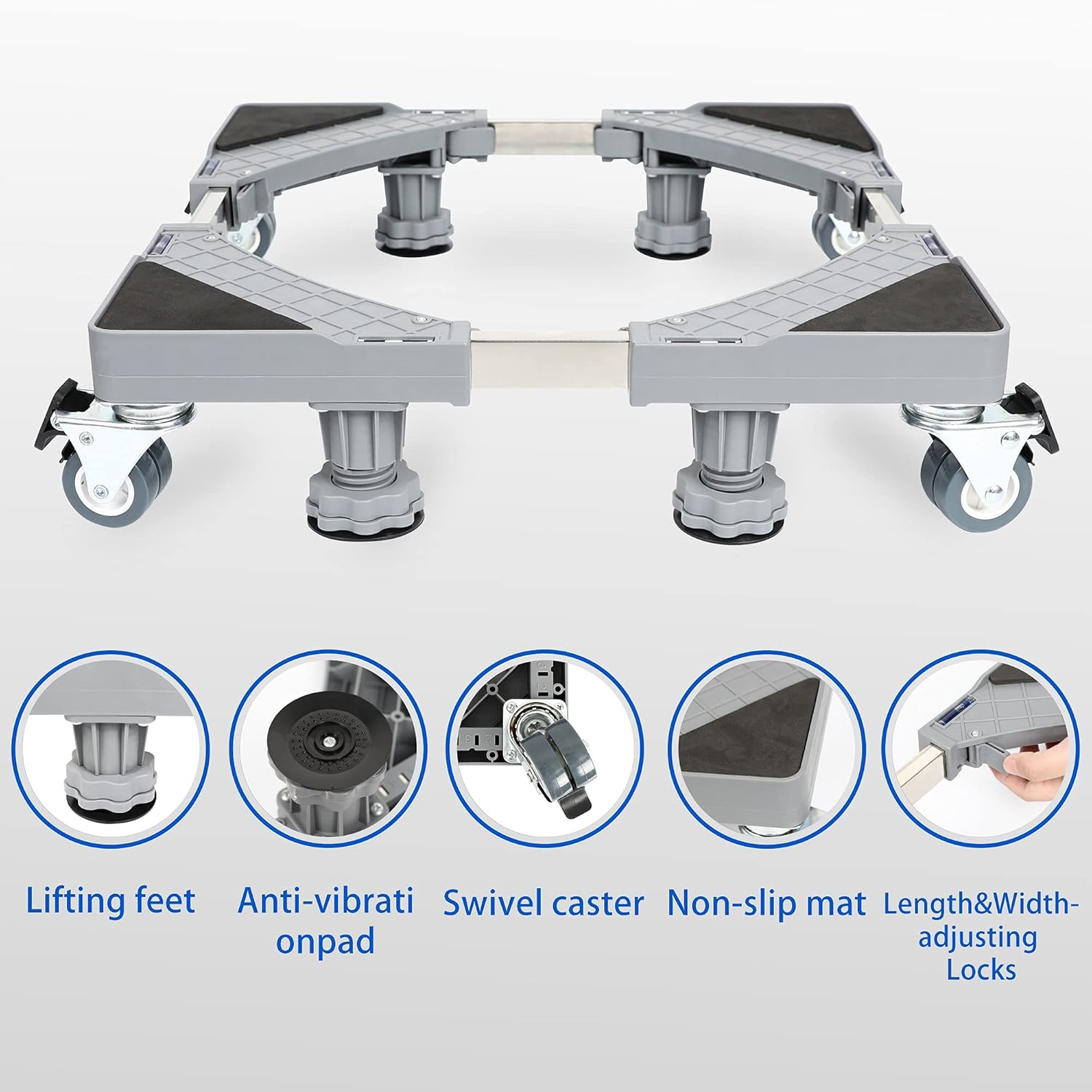 Lifting feet

Anti-vibrati onpad

Swivel caster

Non-slip mat

Length&Width-adjusting Locks