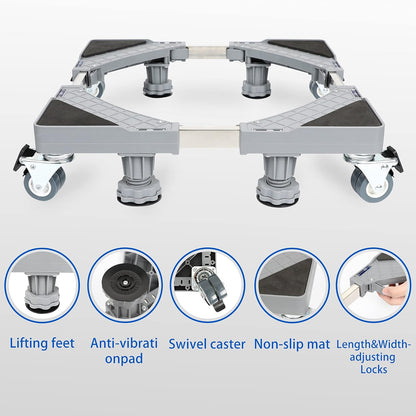 Lifting feet

Anti-vibrati onpad

Swivel caster

Non-slip mat

Length&Width-adjusting Locks