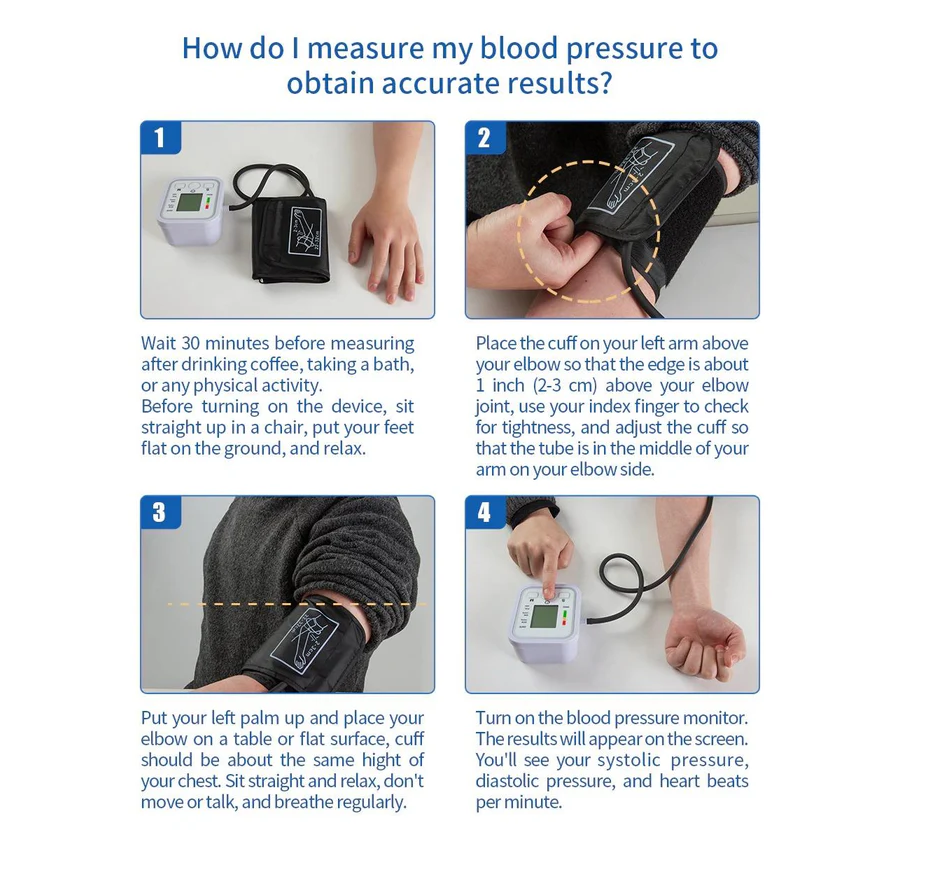 How do I measure my blood pressure to obtain accurate results?

1

Wait 30 minutes before measuring after drinking coffee, taking a bath, or any physical activity.
Before turning on the device, sit straight up in a chair, put your feet flat on the ground, and relax.

2

Place the cuff on your left arm above your elbow so that the edge is about 1 inch (2-3 cm) above your elbow joint, use your index finger to check for tightness, and adjust the cuff so that the tube is in the middle of your arm on your elbow side.

3

Put your left palm up and place your elbow on a table or flat surface, cuff should be about the same hight of your chest. Sit straight and relax, don't move or talk, and breathe regularly.

4

Turn on the blood pressure monitor. The results will appear on the screen. You'll see your systolic pressure, diastolic pressure, and heart beats per minute.