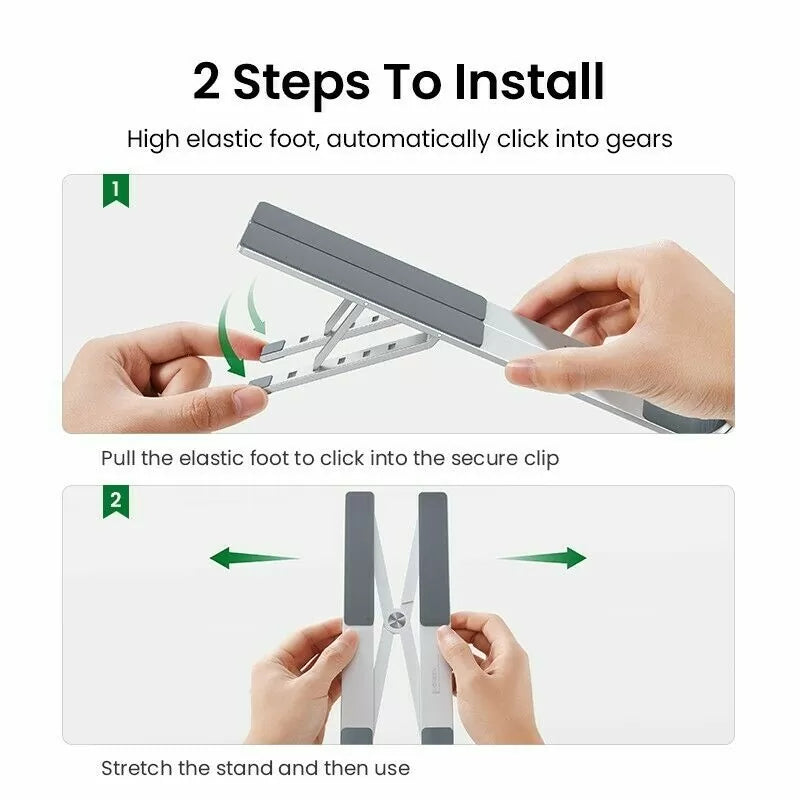 2 Steps To Install

High elastic foot, automatically click into gears

1

Pull the elastic foot to click into the secure clip

2

Stretch the stand and then use