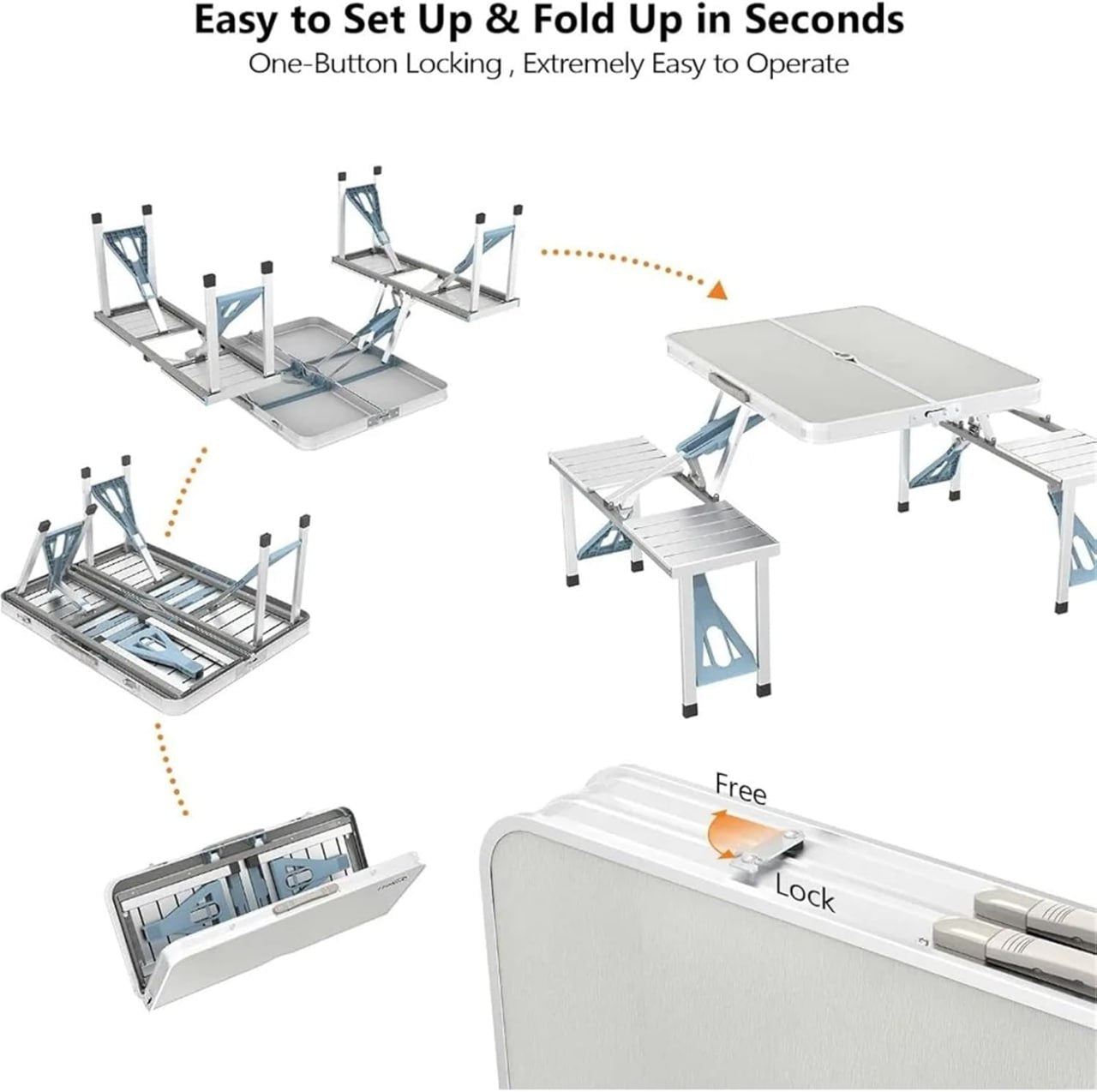 Easy to Set Up & Fold Up in Seconds

One-Button Locking , Extremely Easy to Operate

Free

Lock