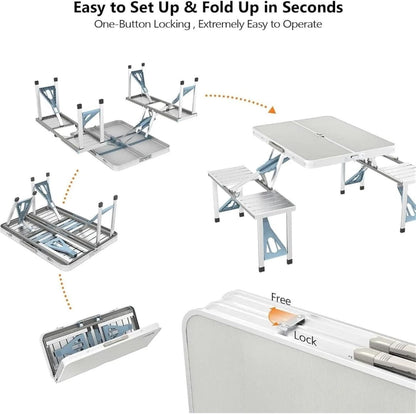 Easy to Set Up & Fold Up in Seconds
One-Button Locking , Extremely Easy to Operate

Free
Lock